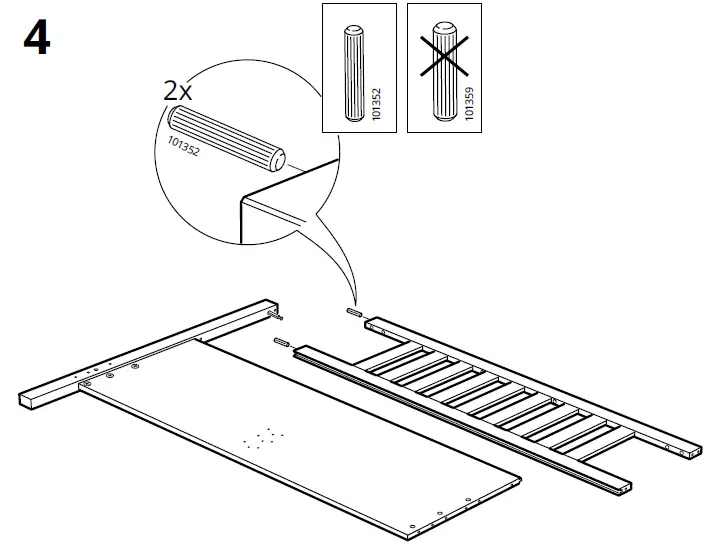 4

2x

101352

101352

101359