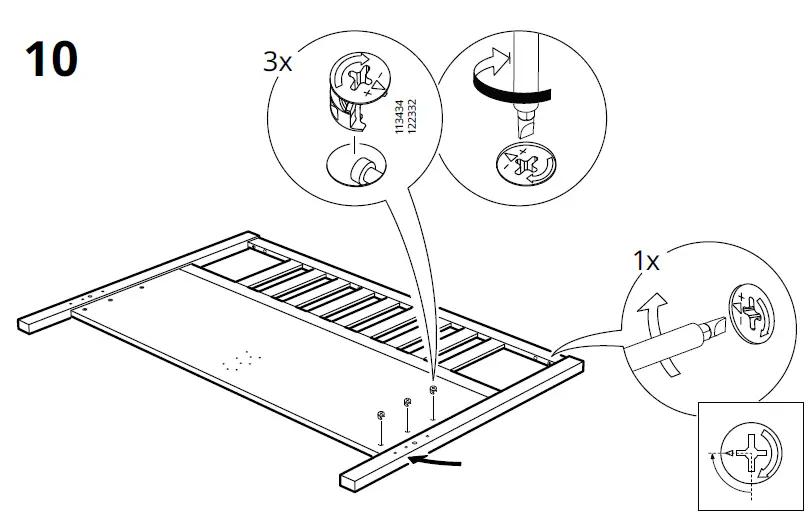 10

3x

113434
122332

1x