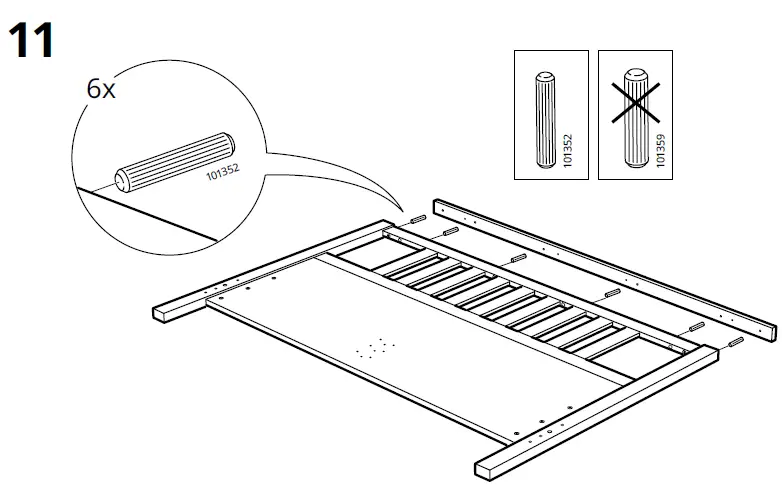 11

6x

101352

101352

101359