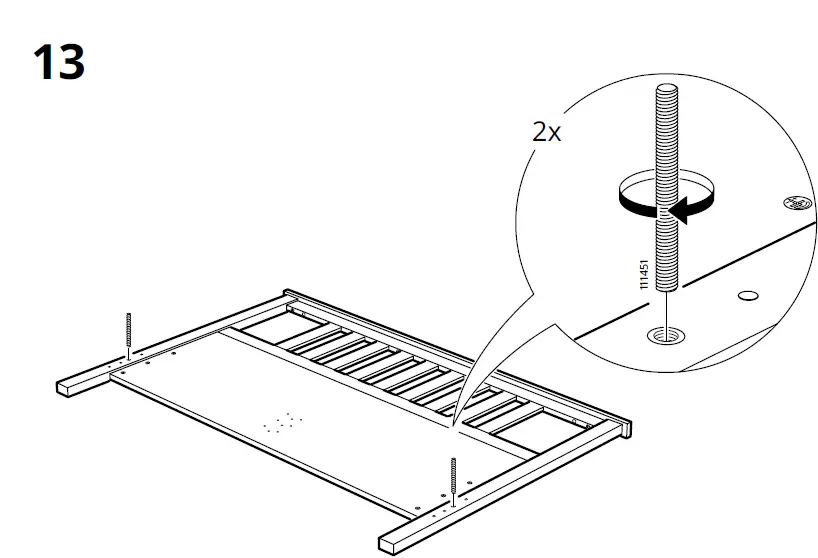 13

2x

111451