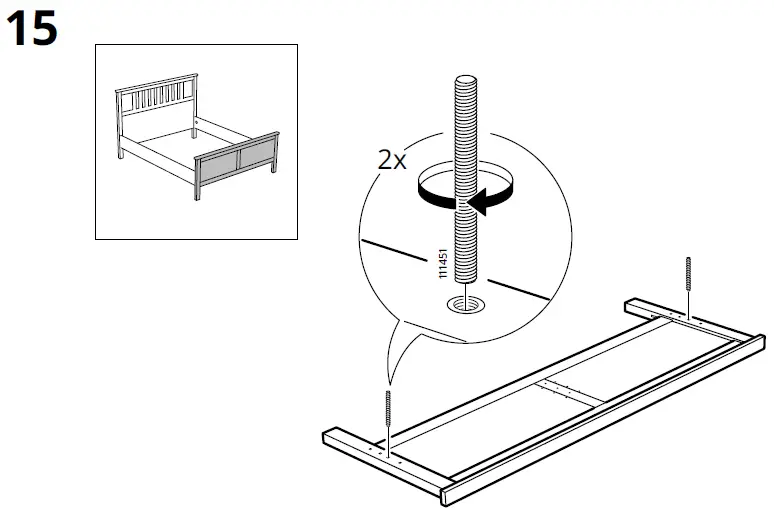 15

2x

111451