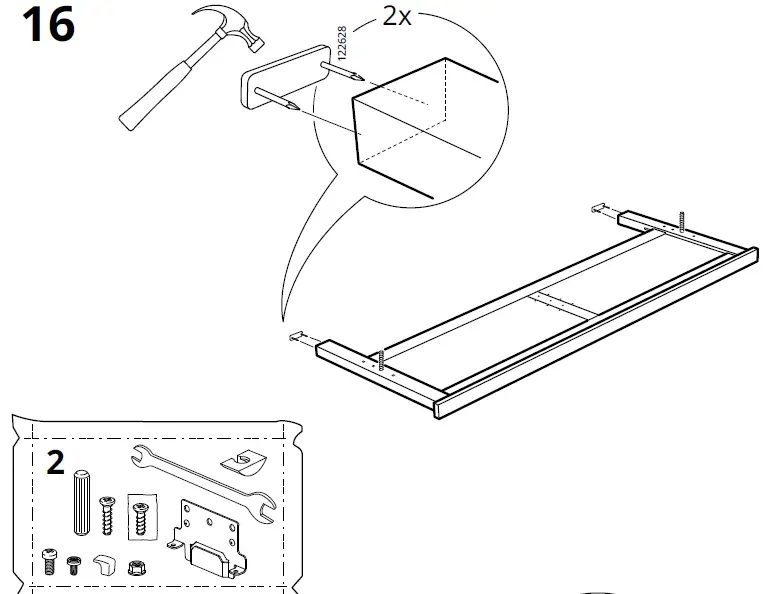 16

2x

122628

2