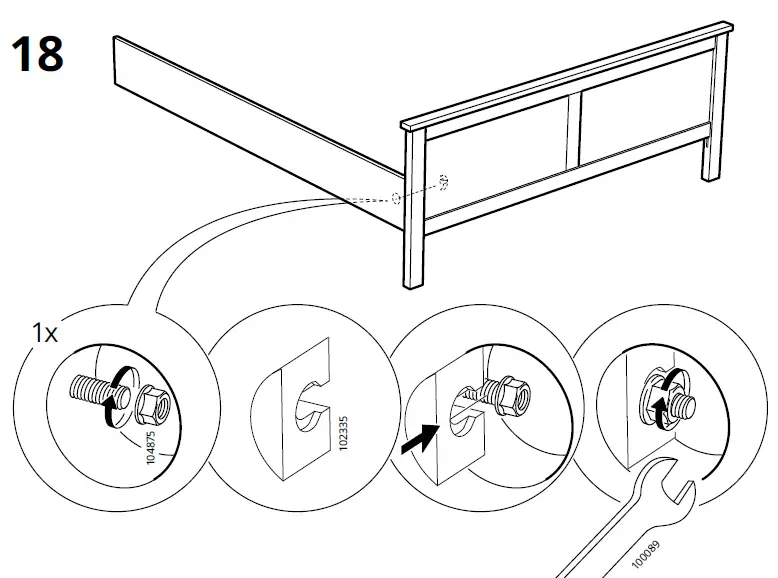 18

1x

104875

102335

100089