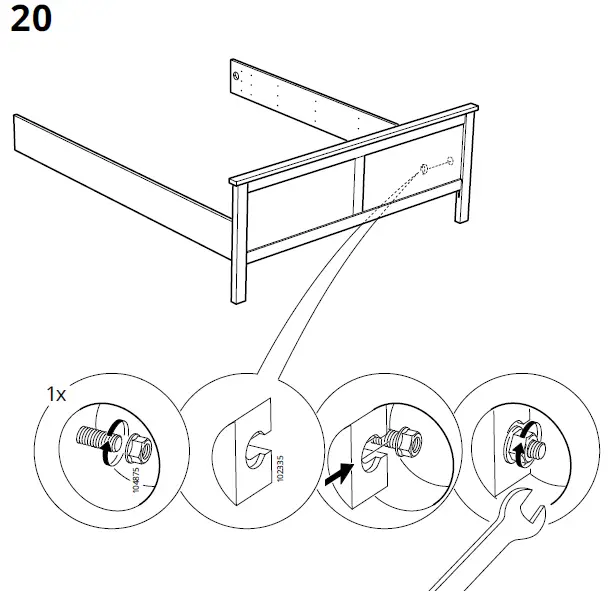 20

1x

104875

102335