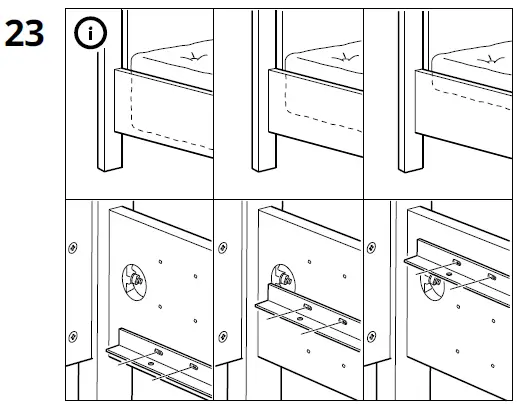 23

i