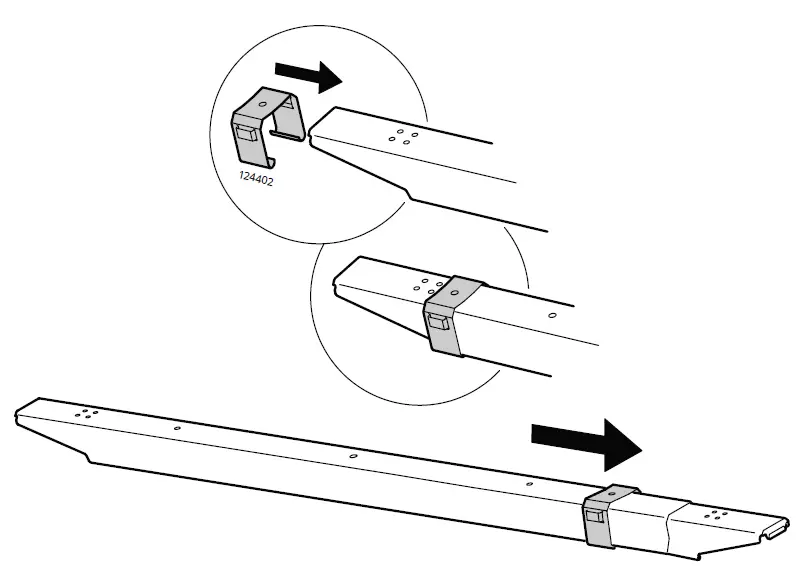 124402