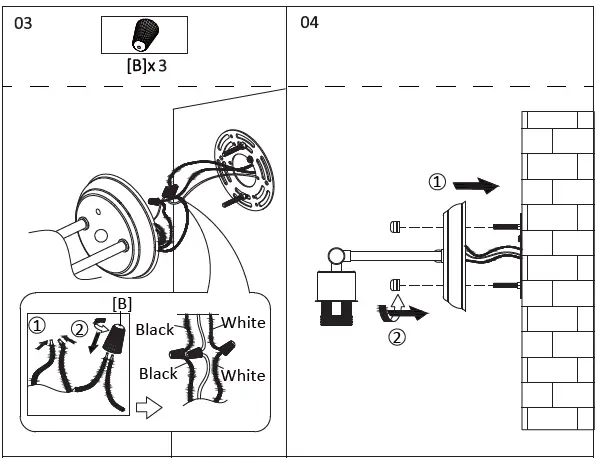 03

[B]x 3

[B]

①

②

Black

White

Black

White

04

①

②