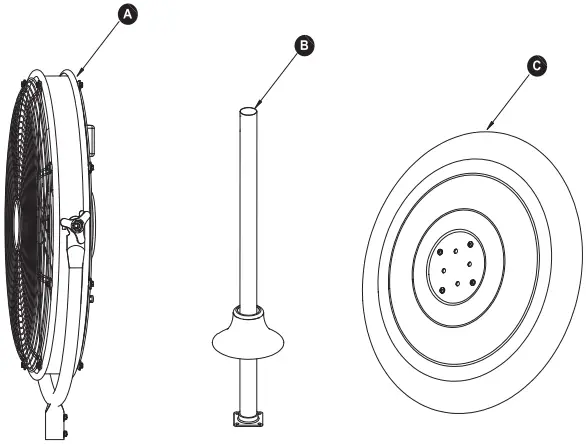 A

B

C