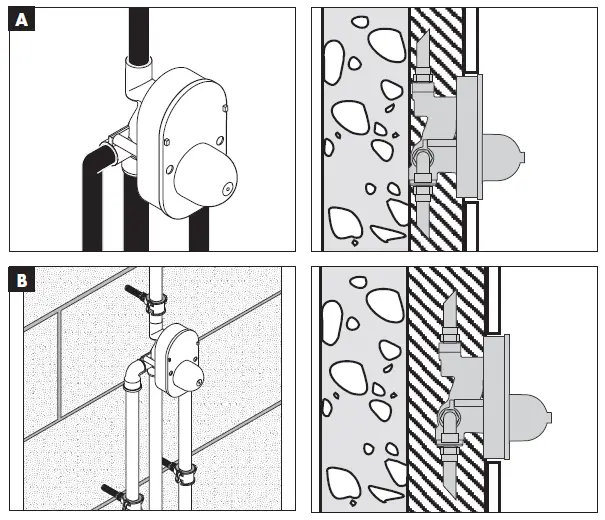 A

B