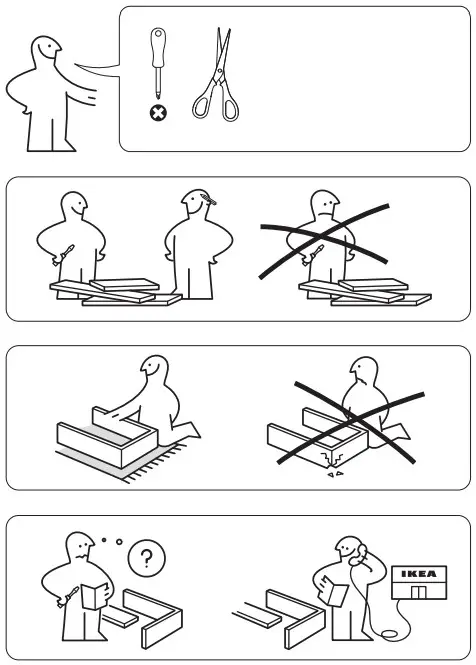 ?

IKEA