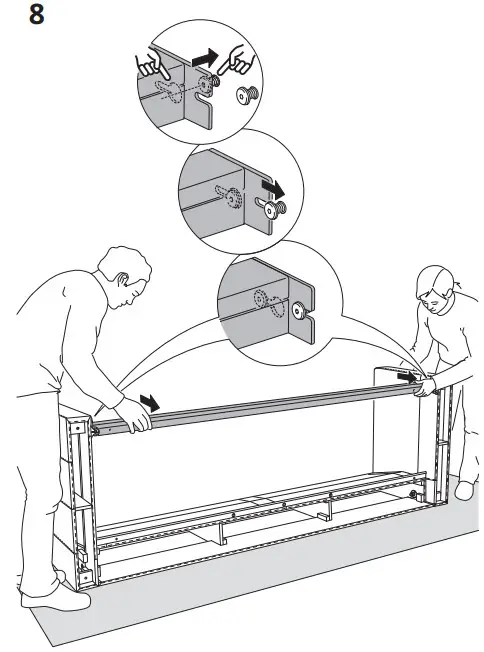 8