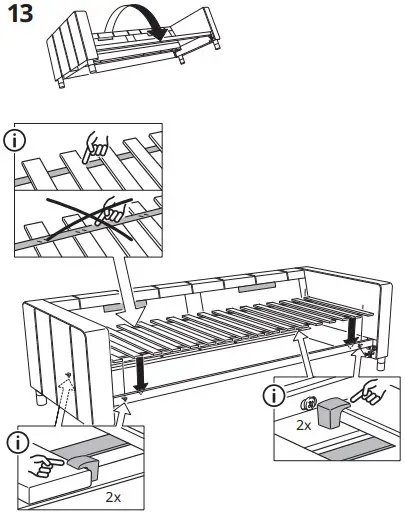 13

i

i
2x

i
2x