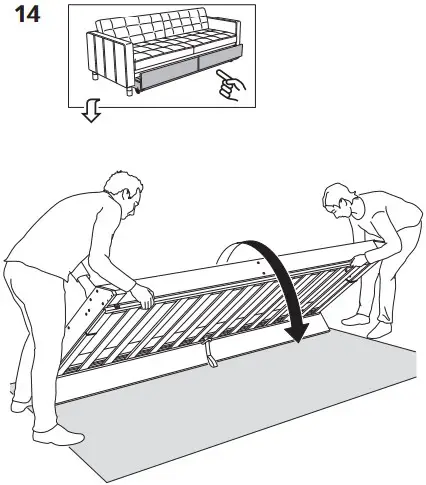 14