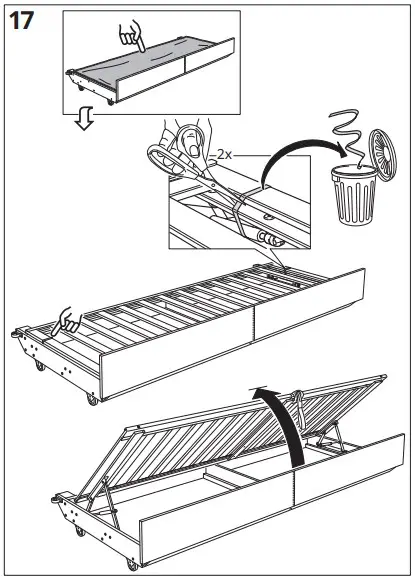 17

2x