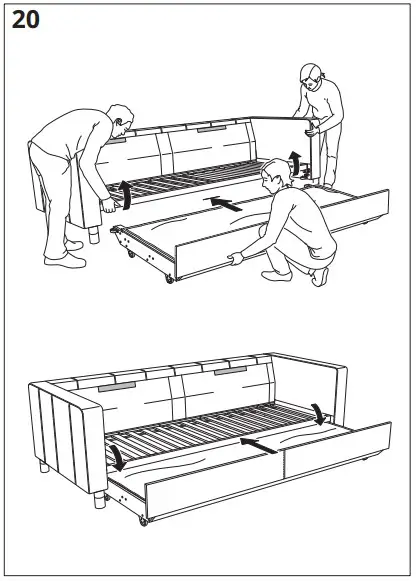 20