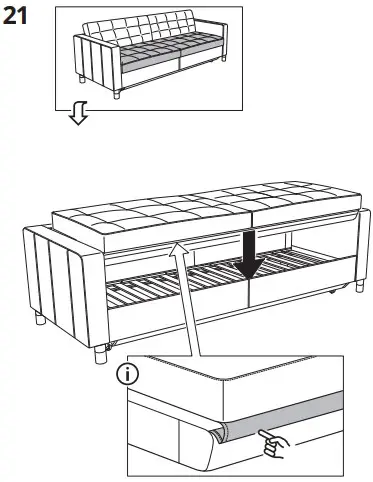 21

i