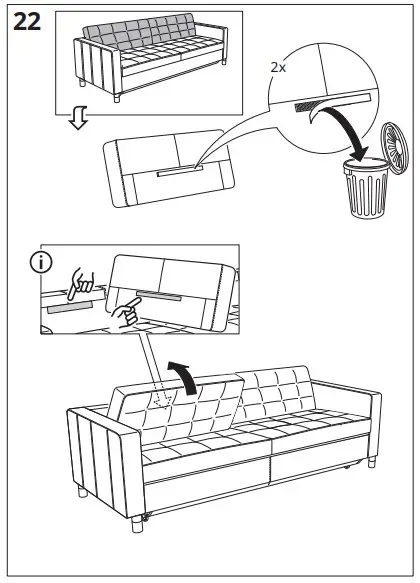 22

2x

i