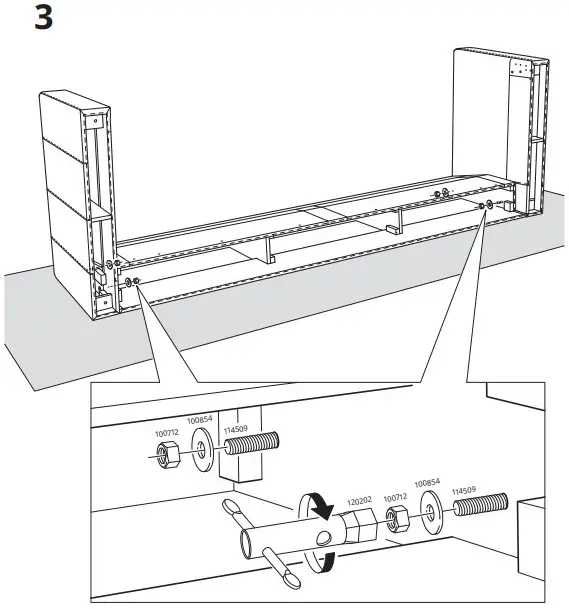 3

100712
100854
114509

120202
100712
100854
114509