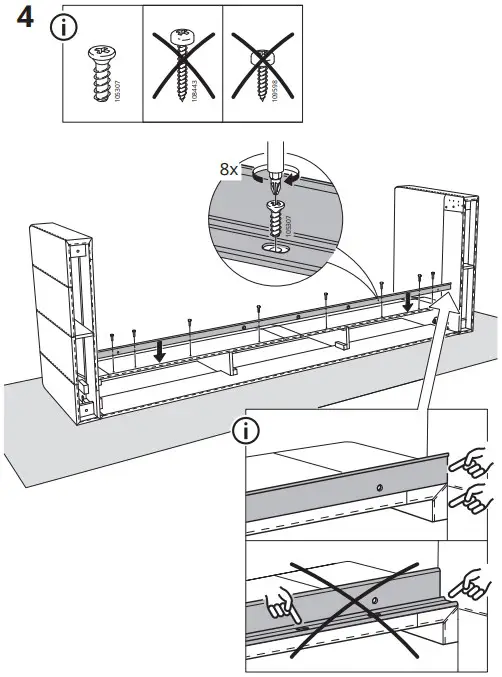 4

i

105307

108443

109598

8x

105307

i