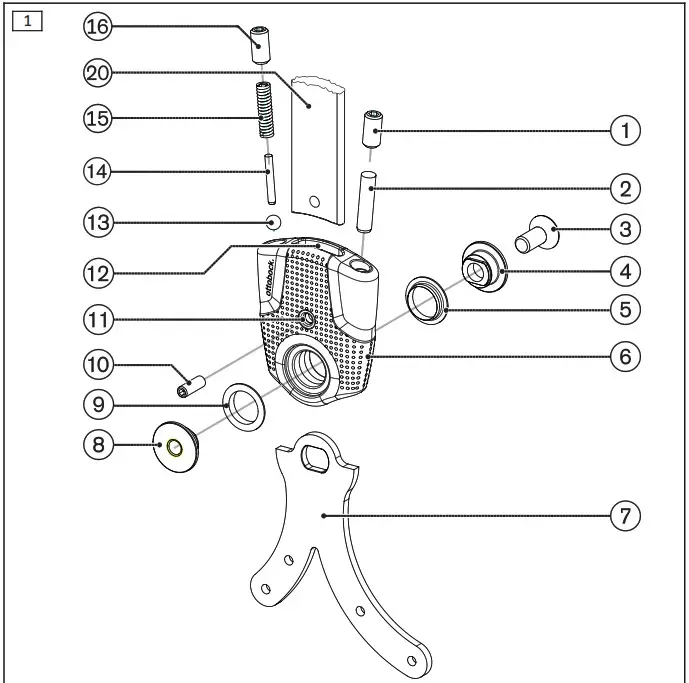 1

16

20

15

14

13

12

11

10

9

8

1

2

3

4

5

6

7

ottobock.