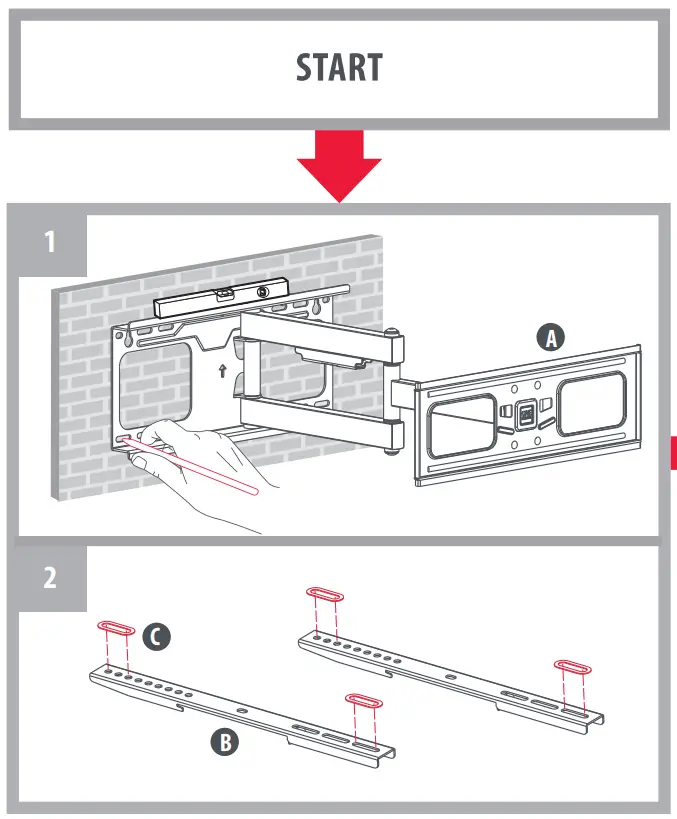 START

1

A

2

C

B