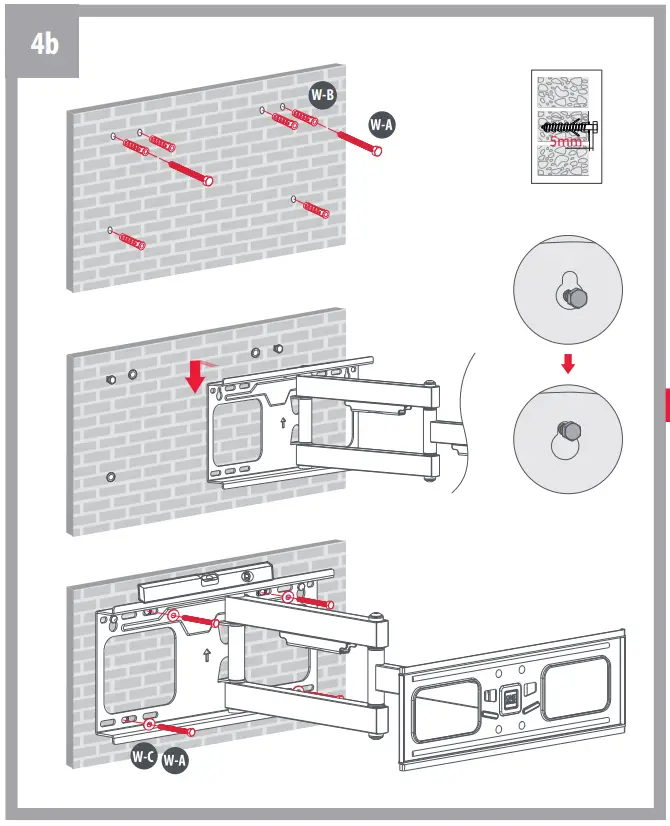 4b

W-B

W-A

5mm

W-C W-A