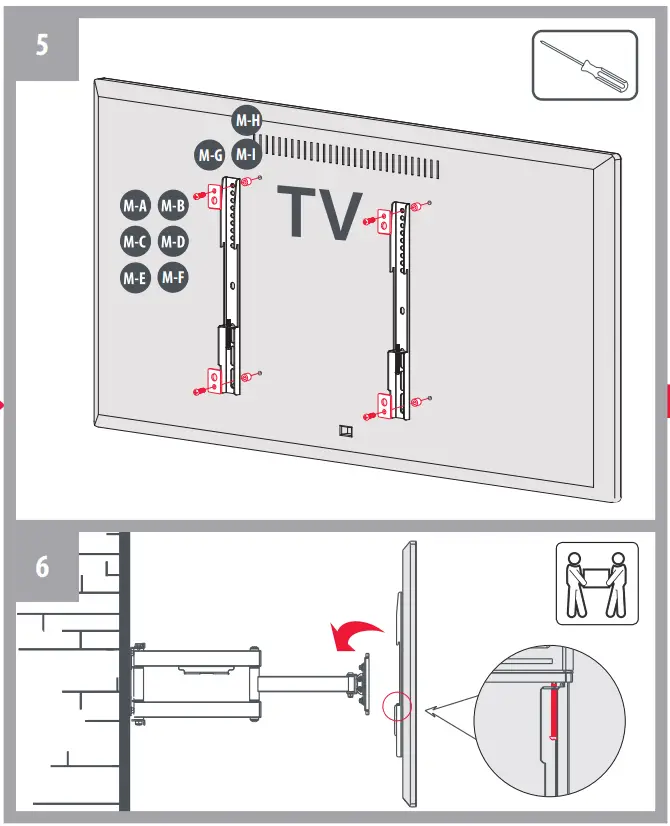 5

M-H
M-G
M-I
M-A
M-B
M-C
M-D
M-E
M-F

TV

6