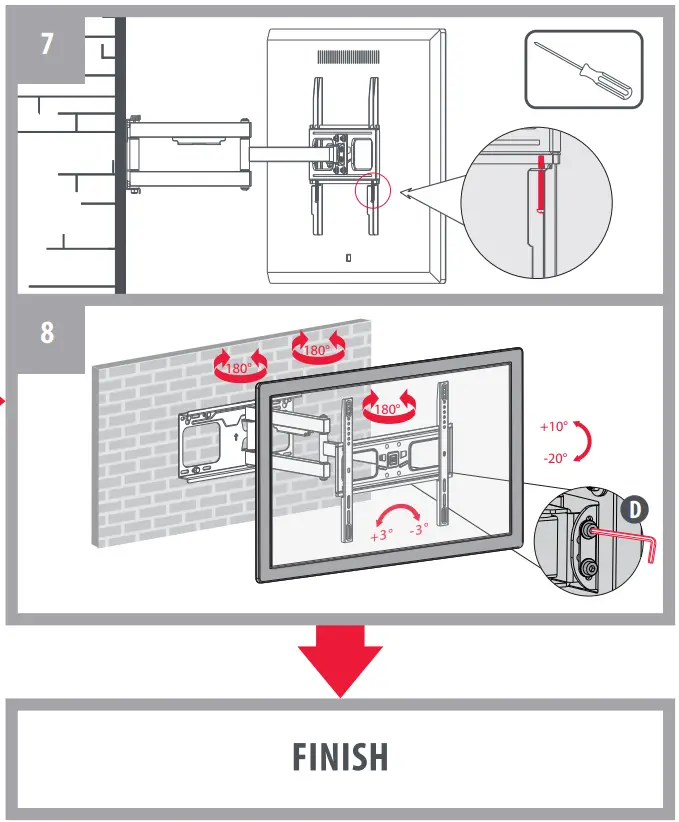 7

8

180°

180°

180°

+10°

-20°

+3°

-3°

D

FINISH