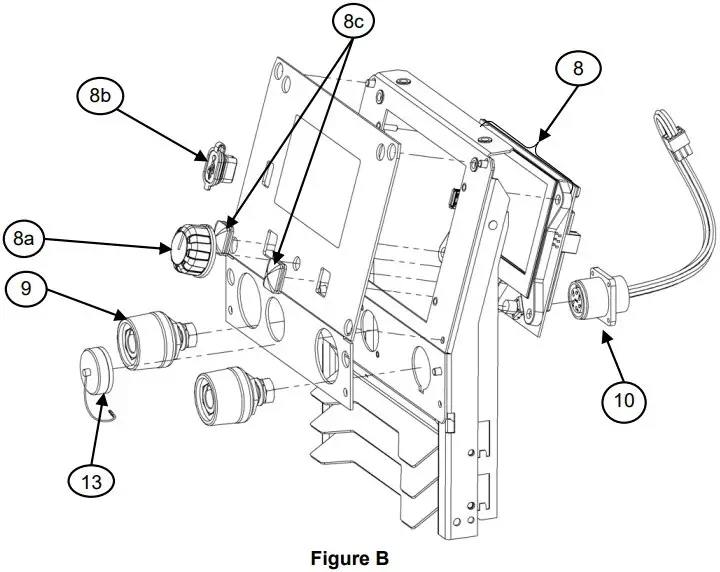 8c

8

8b

8a

9

10

13

Figure B