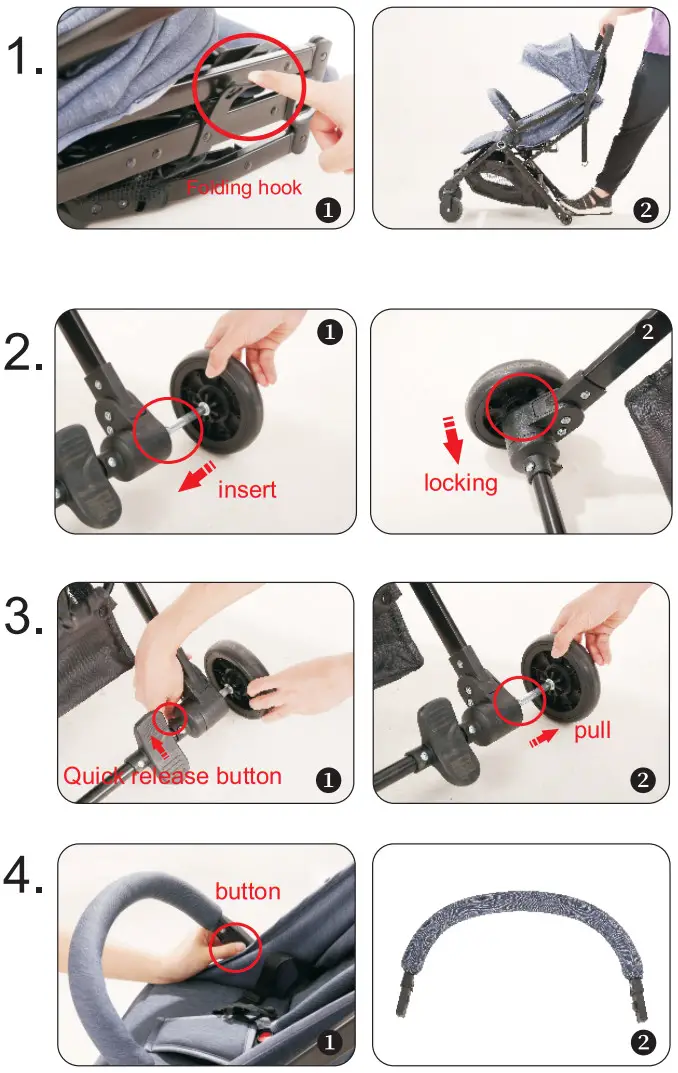 1.

Folding hook

1

2

2.

1

insert

2

locking

3.

Quick release button

1

pull

2

4.

button

1

2