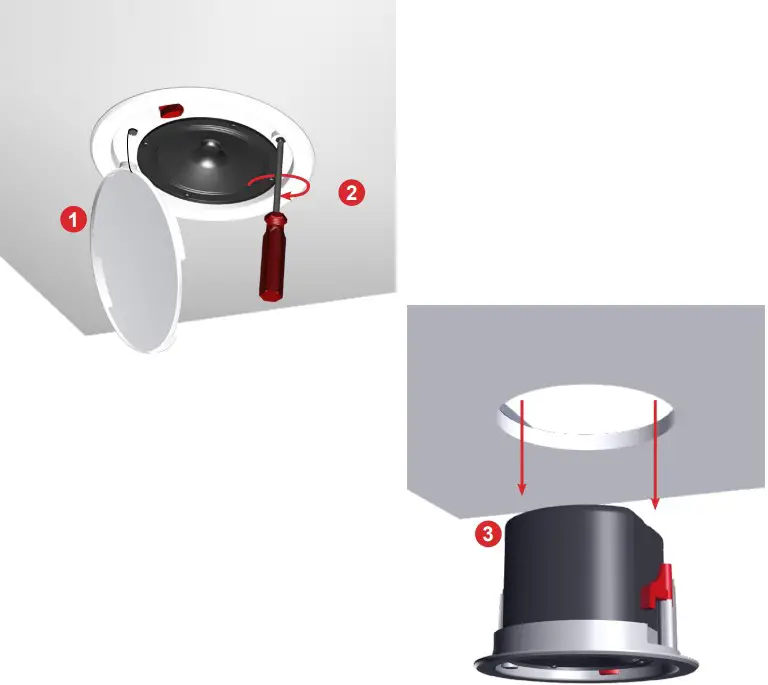 1

2

3