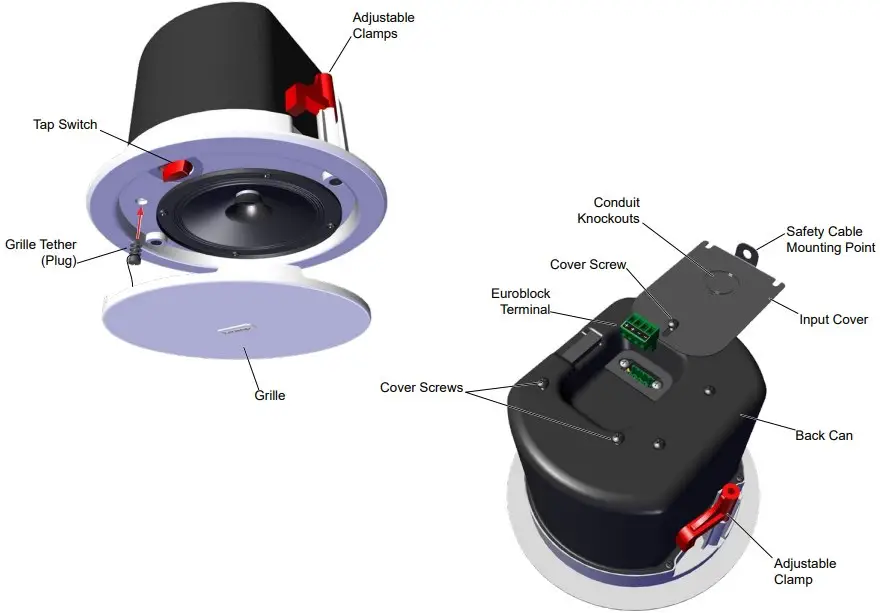 Adjustable Clamps

Tap Switch

Grille Tether (Plug)

Grille

Conduit Knockouts

Safety Cable Mounting Point

Cover Screw

Euroblock Terminal

Input Cover

Cover Screws

Back Can

Adjustable Clamp