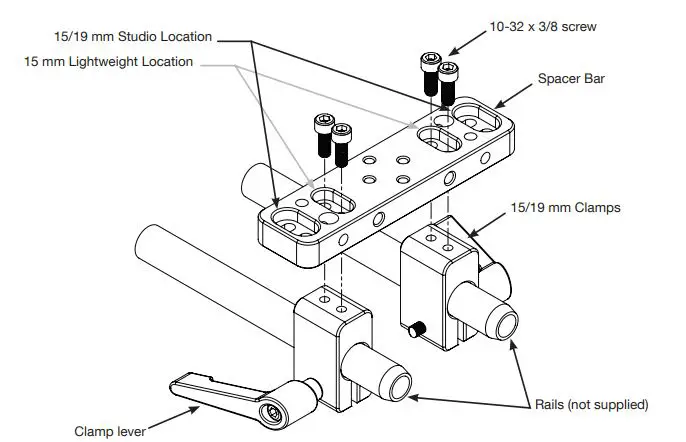 15/19 mm Studio Location
15 mm Lightweight Location
10-32 x 3/8 screw
Spacer Bar
15/19 mm Clamps
Rails (not supplied)
Clamp lever