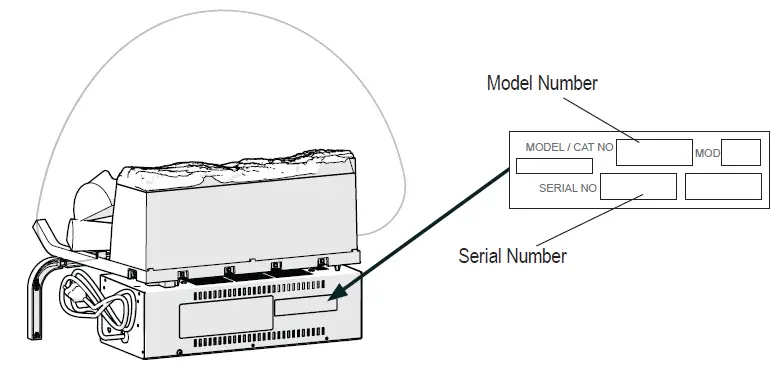 Model Number

MODEL / CAT NO

MOD

SERIAL NO

Serial Number