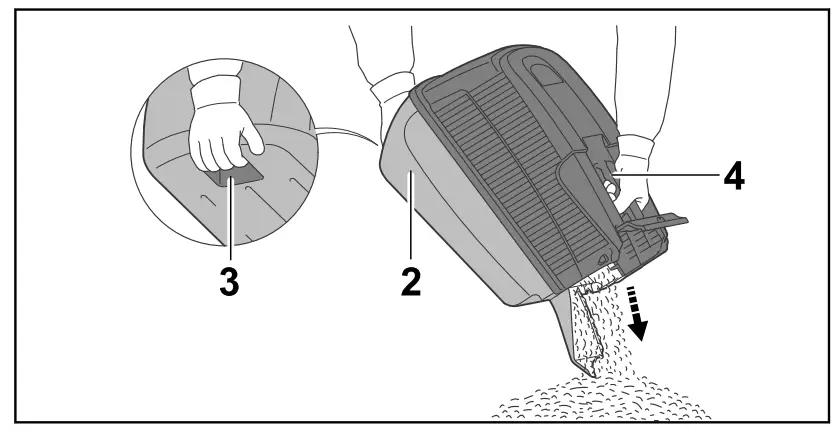 3
2
4