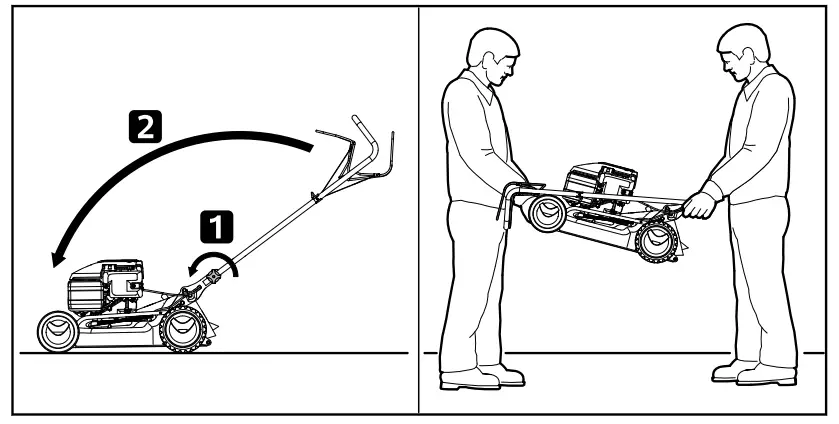 2
1