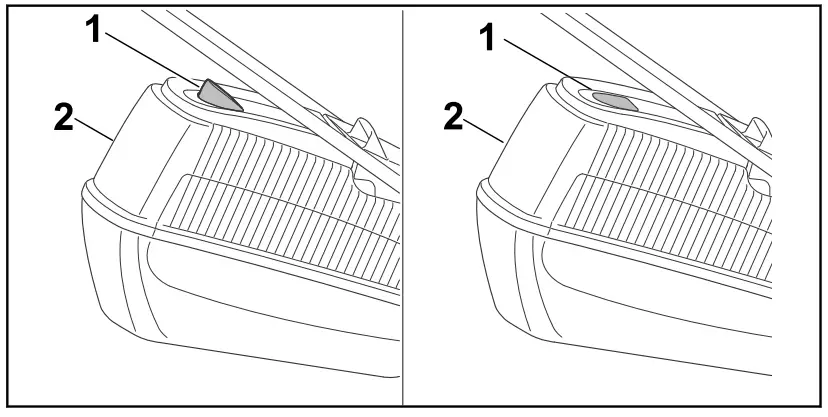 1
2
1
2