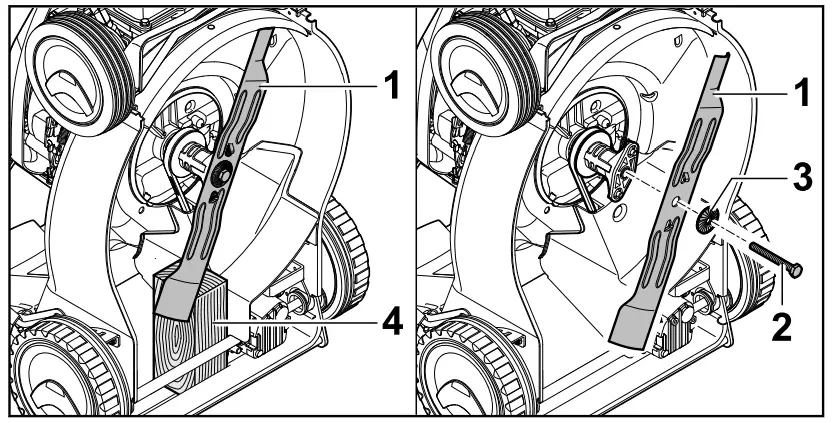 1
4
1
3
2