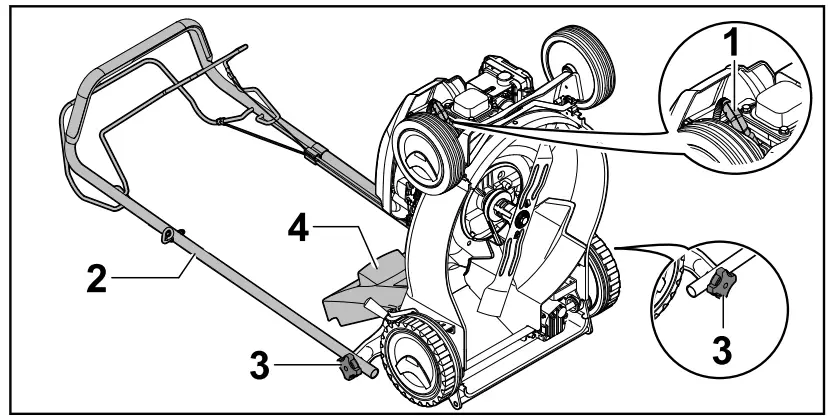 1
4
2
3
3