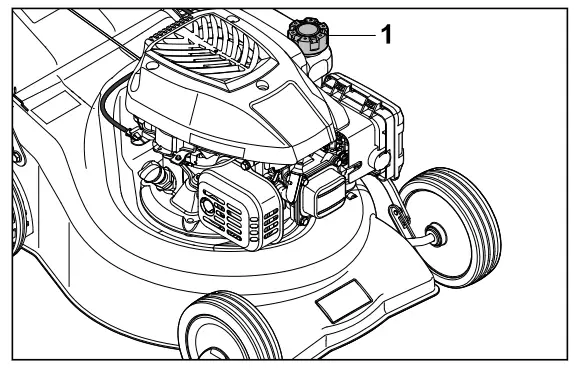 1