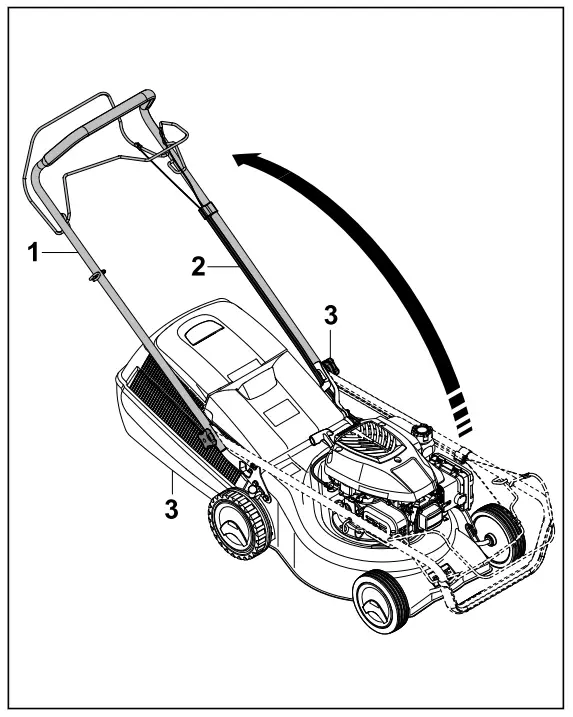 1
2
3
3