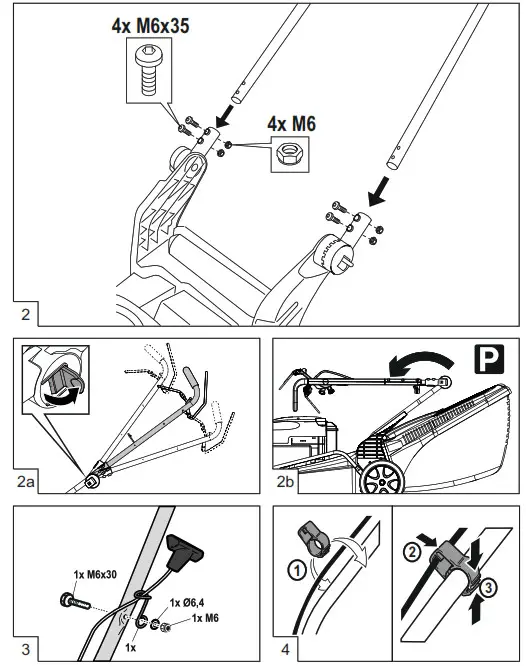 4x M6x35

4x M6

2

2a

P

2b

1x M6x30

1x Ø6,4

1x M6

1x

3

1

2

3

4