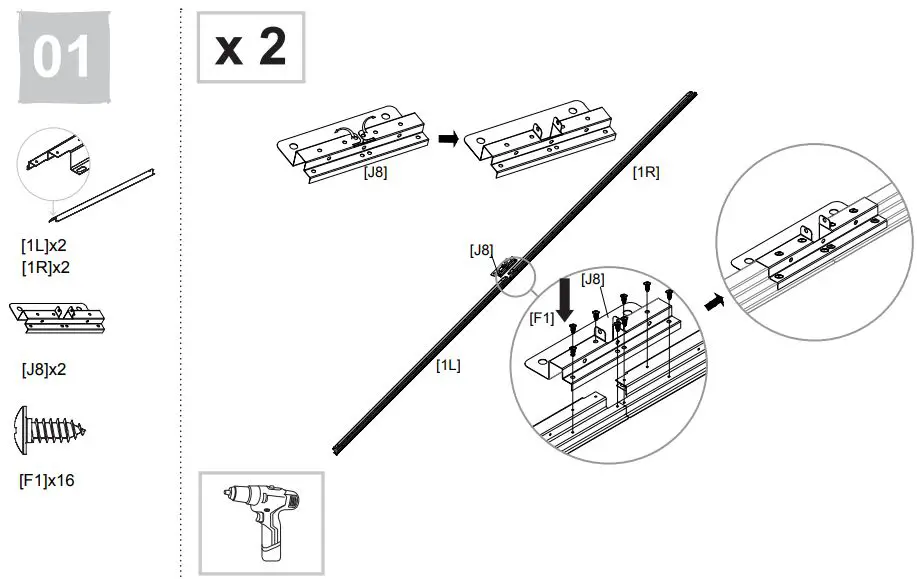 01

[1L]x2
[1R]x2

[J8]x2

[F1]x16

x 2

[J8]

[1R]

[J8]

[J8]

[F1]

[1L]