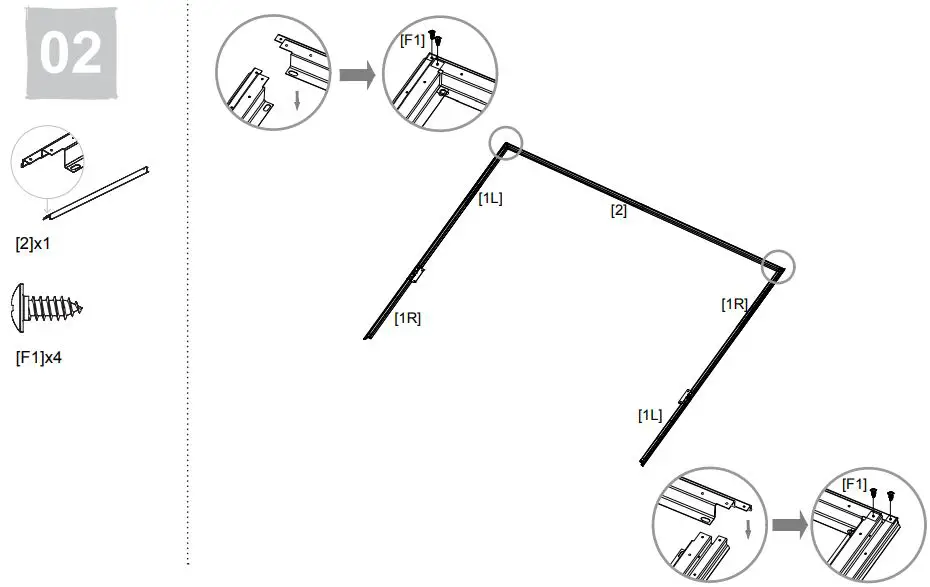 02

[2]x1

[F1]x4

[F1]

[1L]

[2]

[1R]

[1R]

[1L]

[F1]