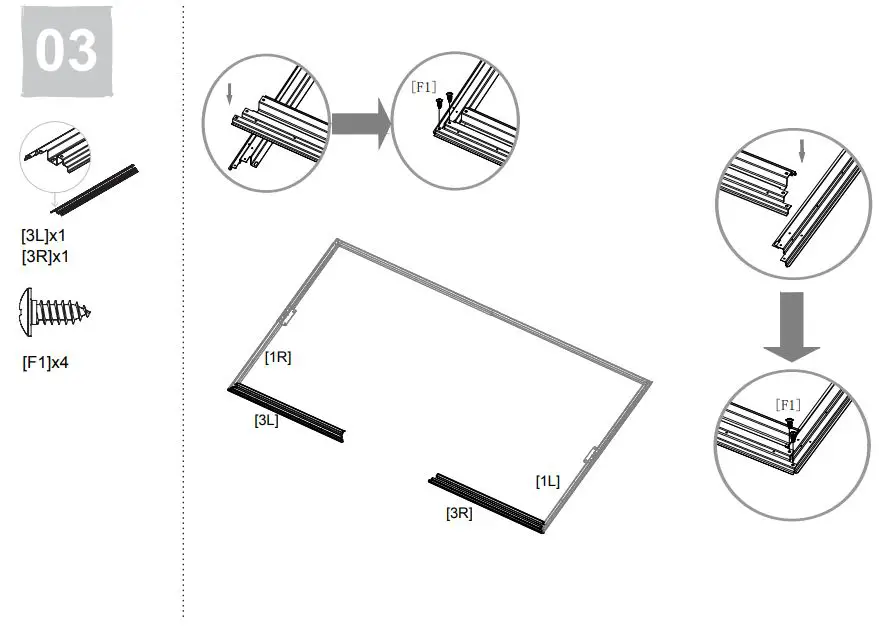 03

[3L]x1
[3R]x1

[F1]x4

[F1]

[1R]

[3L]

[1L]

[3R]

[F1]