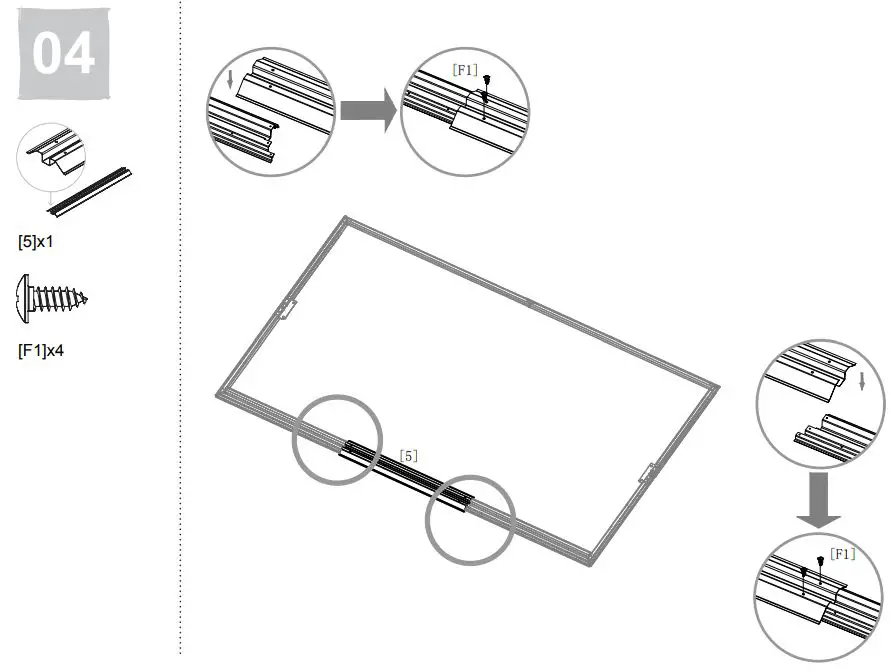 04

[5]x1

[F1]x4

[F1]

[5]

[F1]