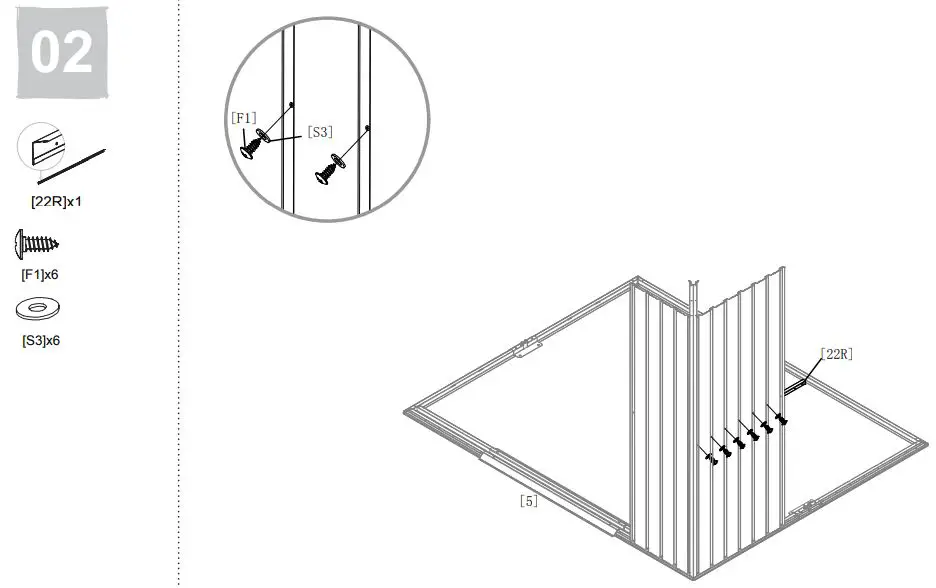 02

[22R]x1

[F1]x6

[S3]x6

[F1]

[S3]

[22R]

[5]