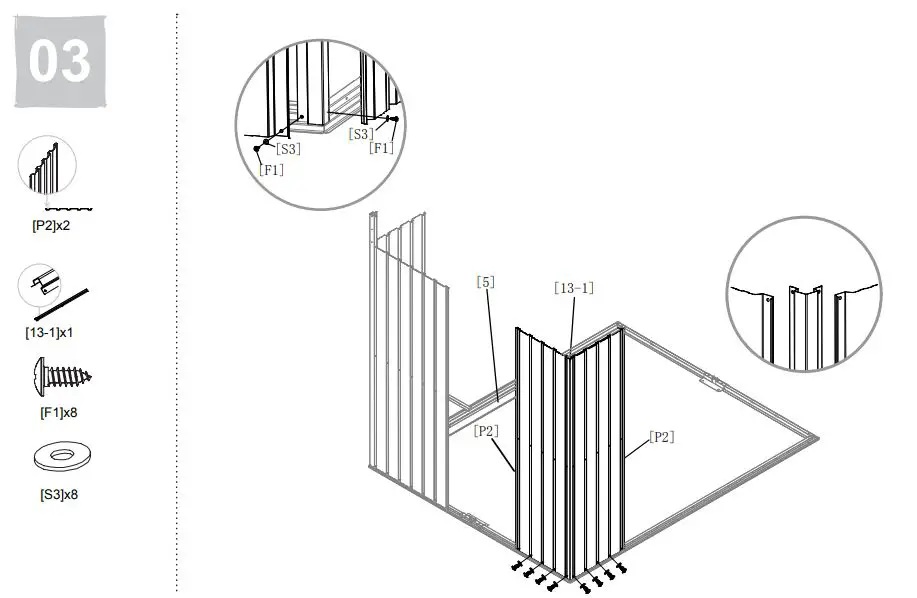 03

[P2]x2

[13-1]x1

[F1]x8

[S3]x8

[S3]
[F1]
[S3]
[F1]

[5]
[13-1]
[P2]
[P2]