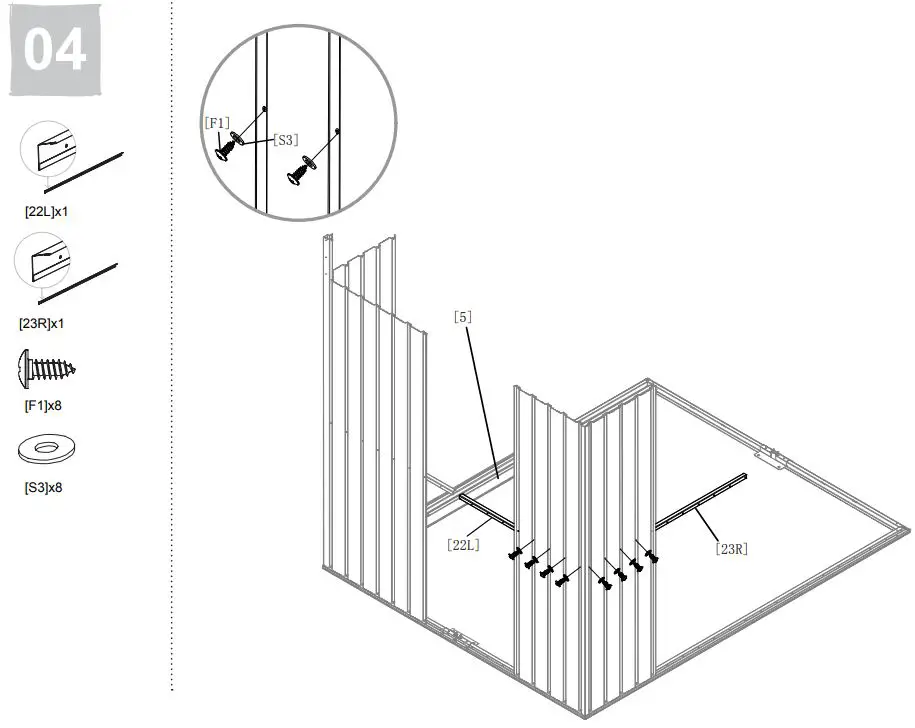 04

[22L]x1

[23R]x1

[F1]x8

[S3]x8

[F1]
[S3]

[5]

[22L]

[23R]