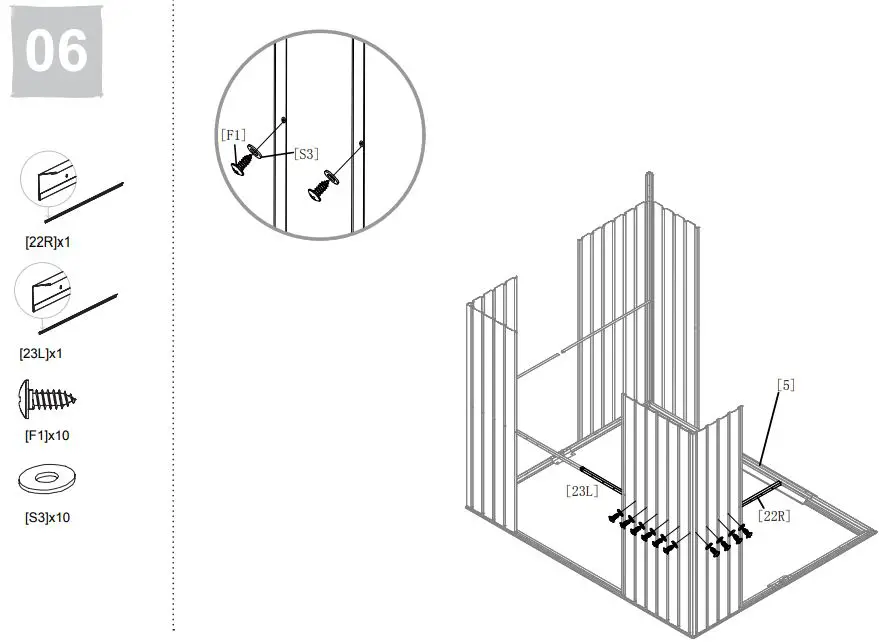 06

[22R]x1

[23L]x1

[F1]x10

[S3]x10

[F1]
[S3]

[5]
[23L]
[22R]